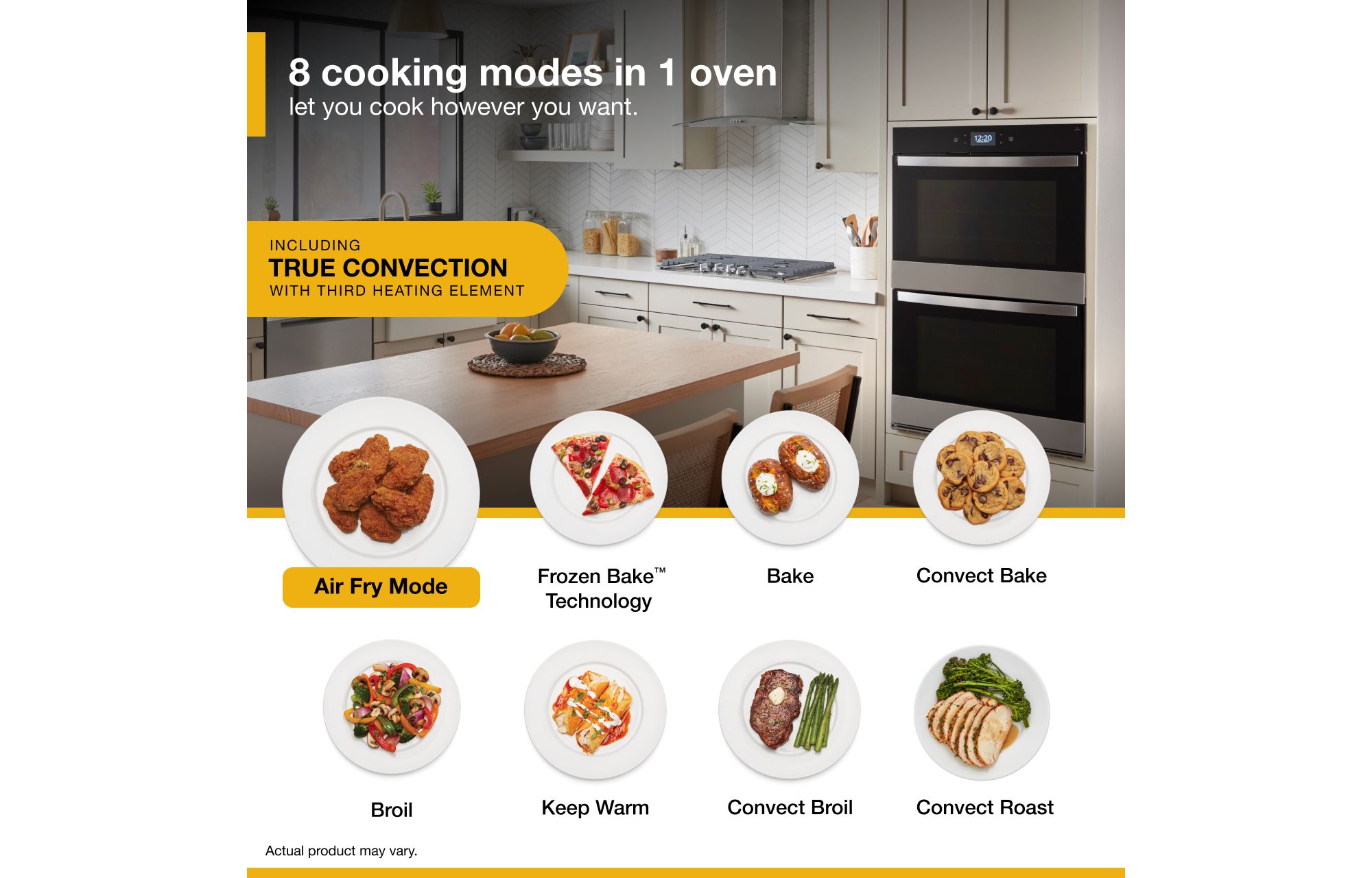 8 cooking modes in 1 oven
let you cook however you want.

INCLUDING
TRUE CONVECTION
WITH THIRD HEATING ELEMENT

12:20

Air Fry Mode

Frozen Bake™ Technology

Bake

Convect Bake

Broil

Keep Warm

Convect Broil

Convect Roast

Actual product may vary.